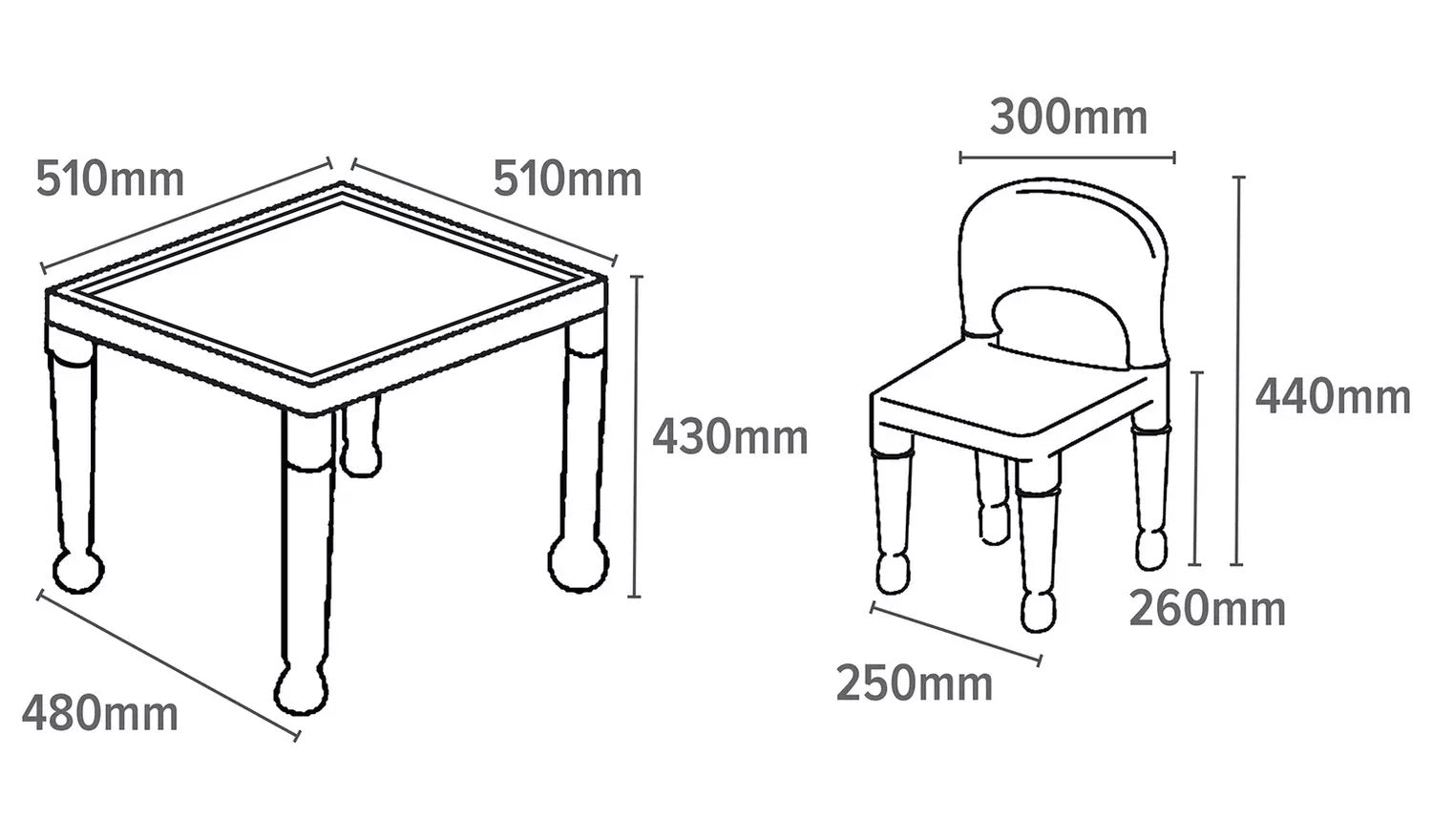 510mm

510mm

430mm

480mm

300mm

440mm

260mm

250mm