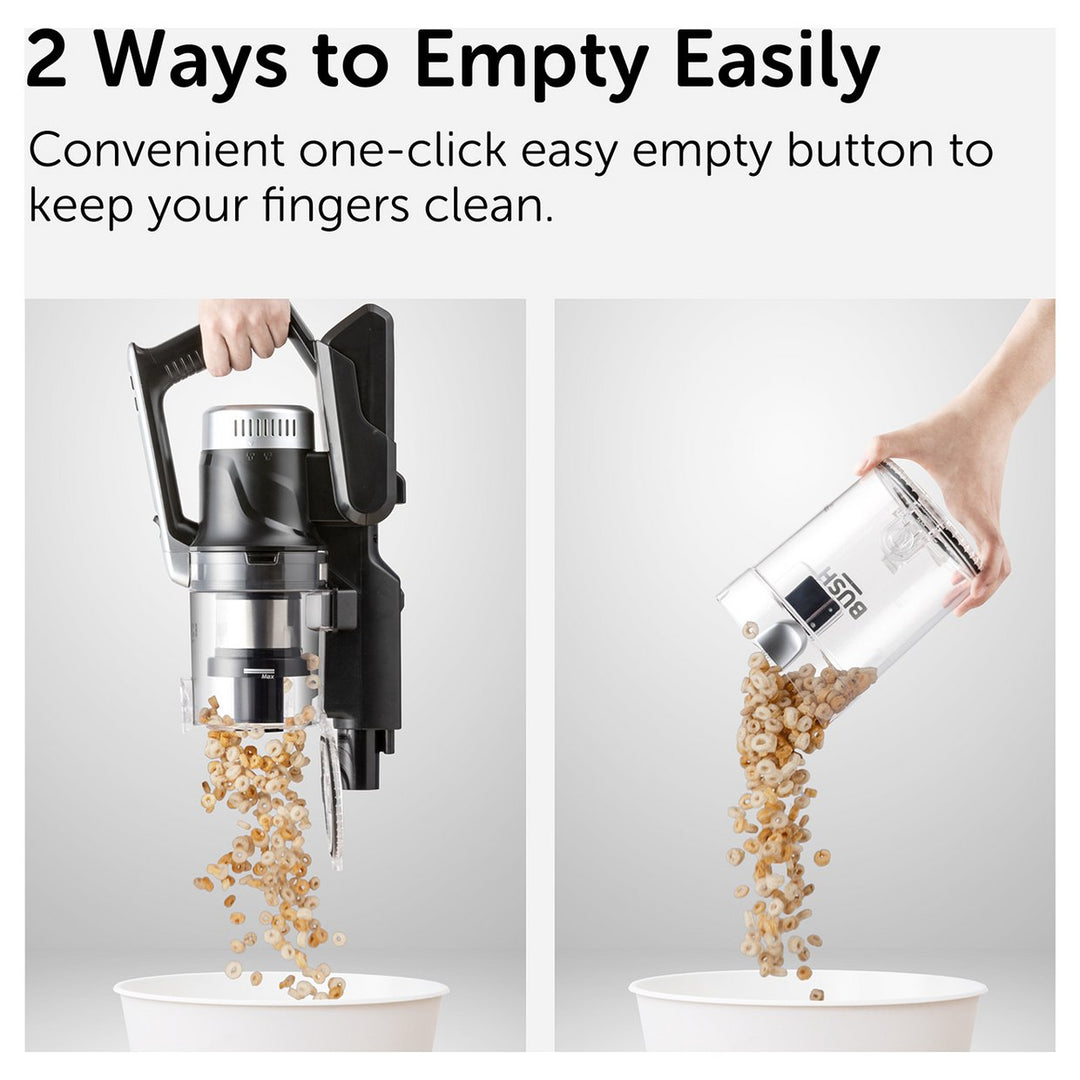 2 Ways to Empty Easily

Convenient one-click easy empty button to keep your fingers clean.

Max

BUSH